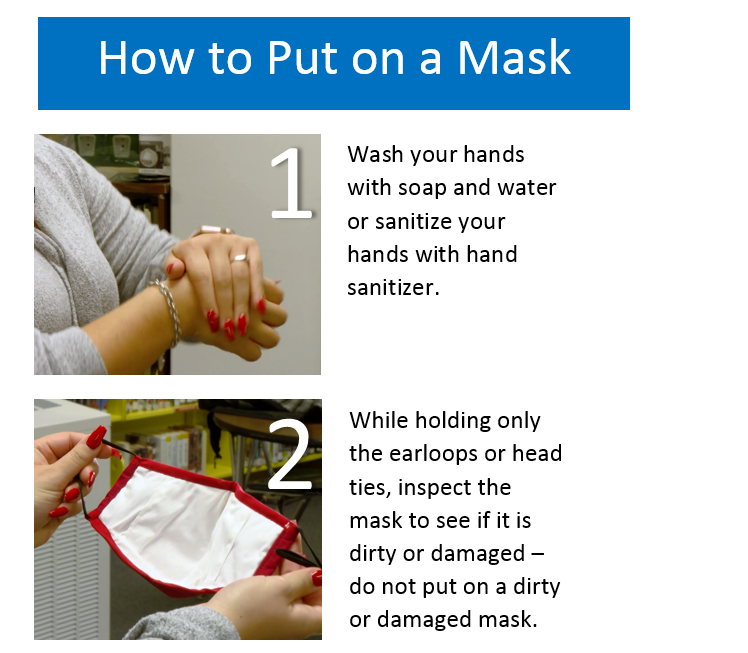 How to Put on a Mask

1

Wash your hands with soap and water or sanitize your hands with hand sanitizer.

2

While holding only the earloops or head ties, inspect the mask to see if it is dirty or damaged – do not put on a dirty or damaged mask.