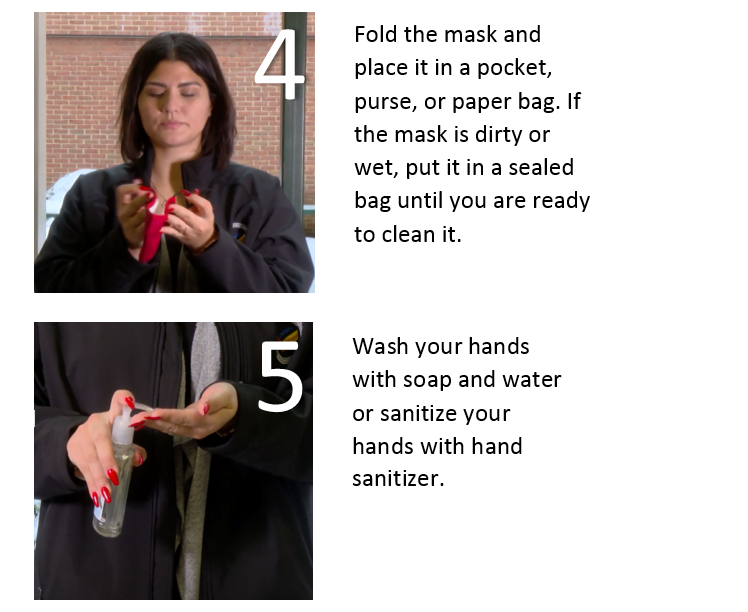 4

Fold the mask and place it in a pocket, purse, or paper bag. If the mask is dirty or wet, put it in a sealed bag until you are ready to clean it.

5

Wash your hands with soap and water or sanitize your hands with hand sanitizer.